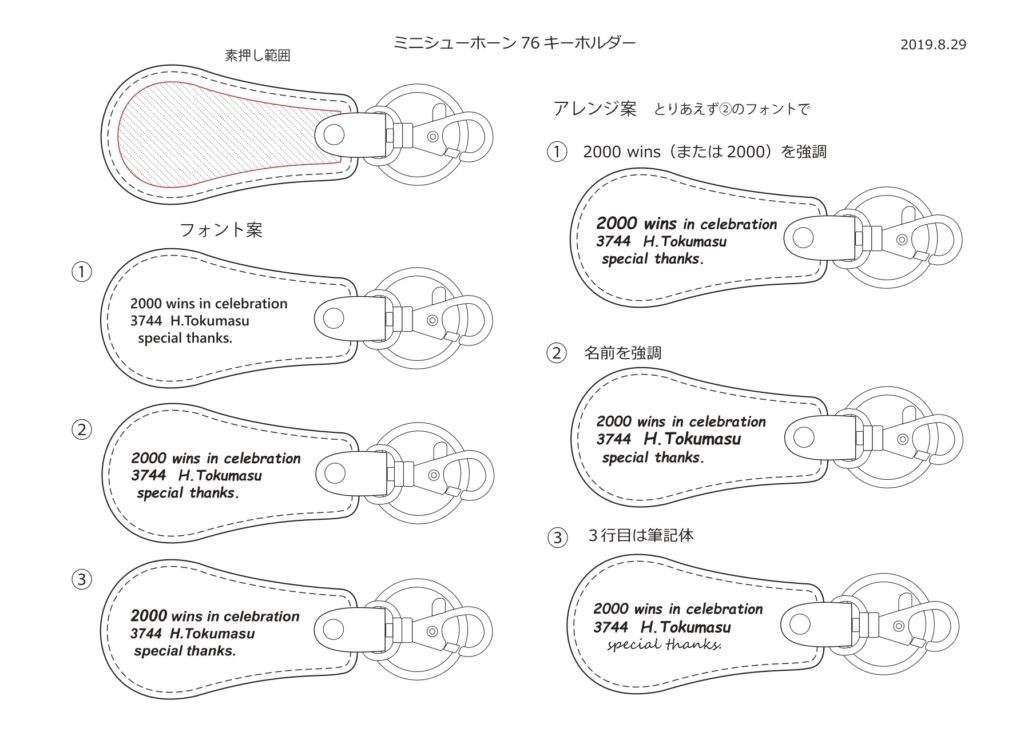 ミニシューホーン 76 キーホルダー

2019.8.29

素押し範囲

フォント案

①

2000 wins in celebration
3744 H.Tokumasu
special thanks.

②

2000 wins in celebration
3744 H.Tokumasu
special thanks.

③

2000 wins in celebration
3744 H.Tokumasu
special thanks.

アレンジ案　とりあえず②のフォントで

① 2000 wins（または 2000）を強調

2000 wins in celebration
3744 H.Tokumasu
special thanks.

② 名前を強調

2000 wins in celebration
3744 H.Tokumasu
special thanks.

③ 3行目は筆記体

2000 wins in celebration
3744 H.Tokumasu
special thanks.